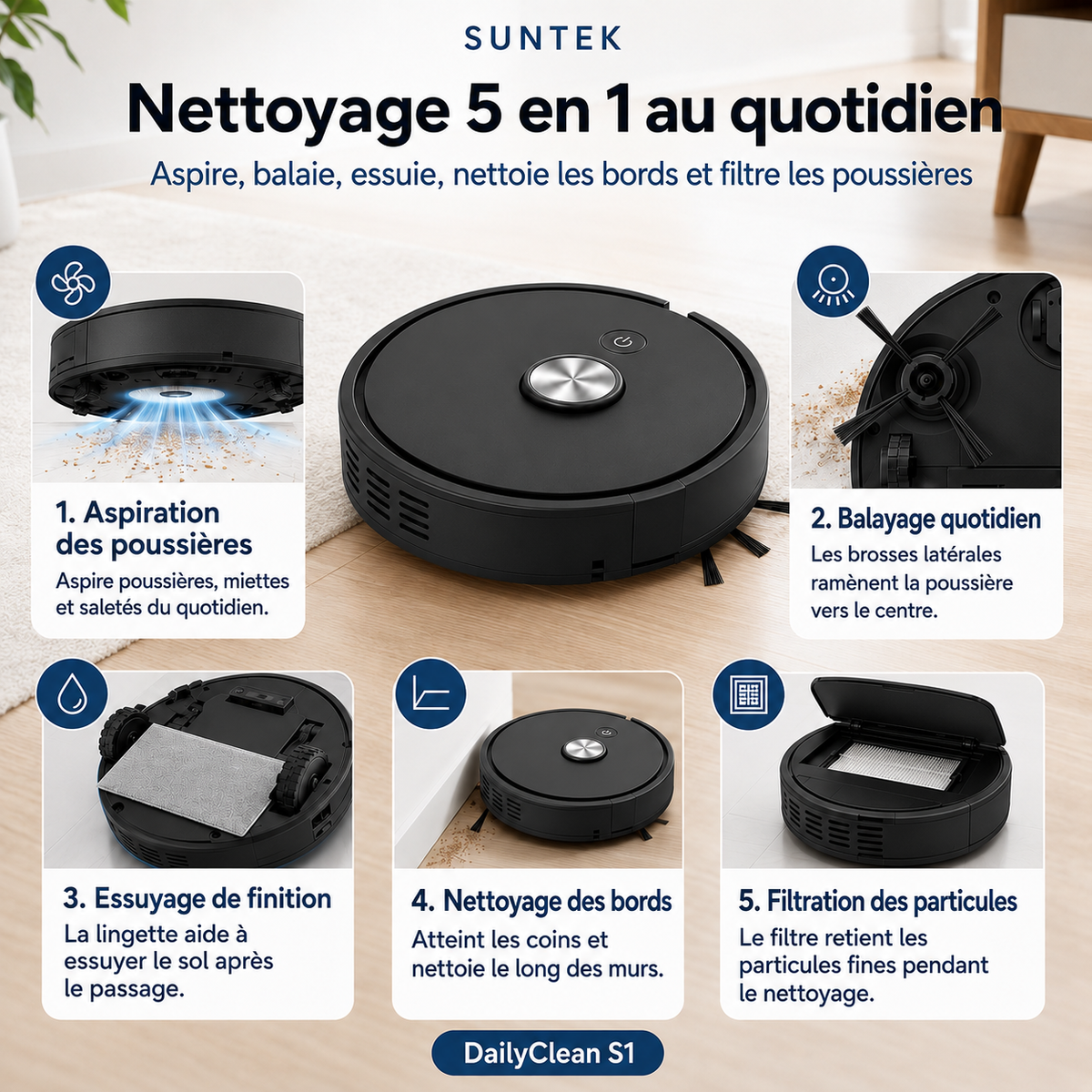 SUNTEK

Nettoyage 5 en 1 au quotidien

Aspire, balaie, essuie, nettoie les bords et filtre les poussières

1. Aspiration des poussières

Aspire poussières, miettes et saletés du quotidien.

2. Balayage quotidien

Les brosses latérales ramènent la poussière vers le centre.

3. Essuyage de finition

La lingette aide à essuyer le sol après le passage.

4. Nettoyage des bords

Atteint les coins et nettoie le long des murs.

5. Filtration des particules

Le filtre retient les particules fines pendant le nettoyage.

DailyClean S1