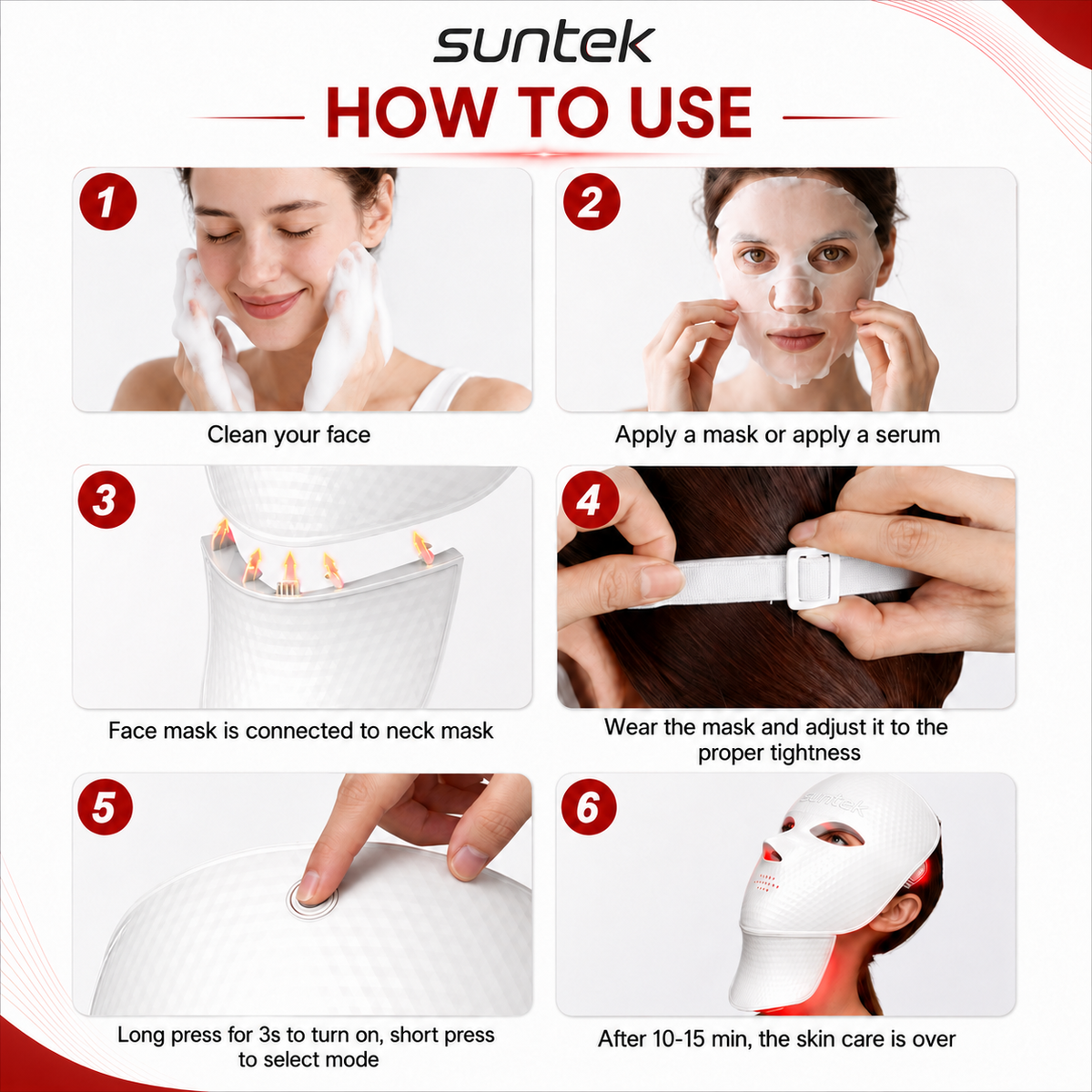 suntek

HOW TO USE

1

Clean your face

2

Apply a mask or apply a serum

3

Face mask is connected to neck mask

4

Wear the mask and adjust it to the proper tightness

5

Long press for 3s to turn on, short press to select mode

6

suntek

After 10-15 min, the skin care is over